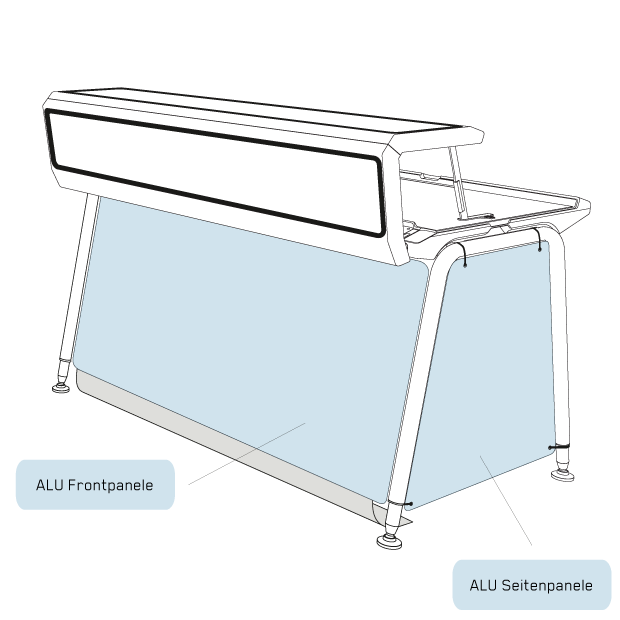 ALU Frontpanele

ALU Seitenpanele